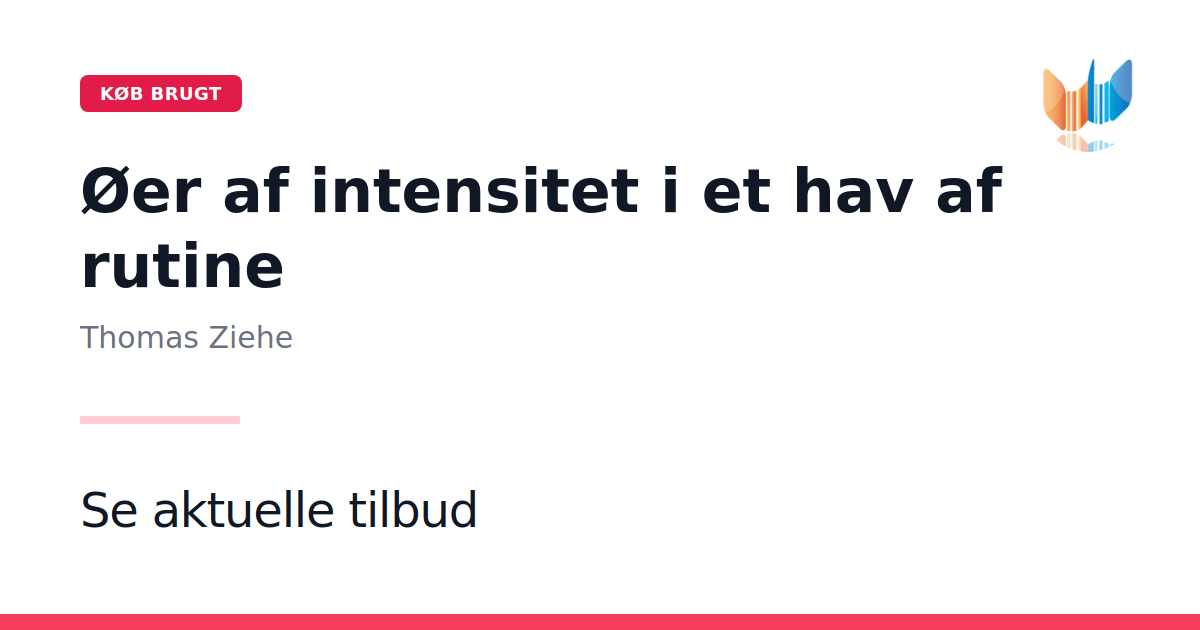 KØB BRUGT

Øer af intensitet i et hav af rutine

Thomas Ziehe

Se aktuelle tilbud