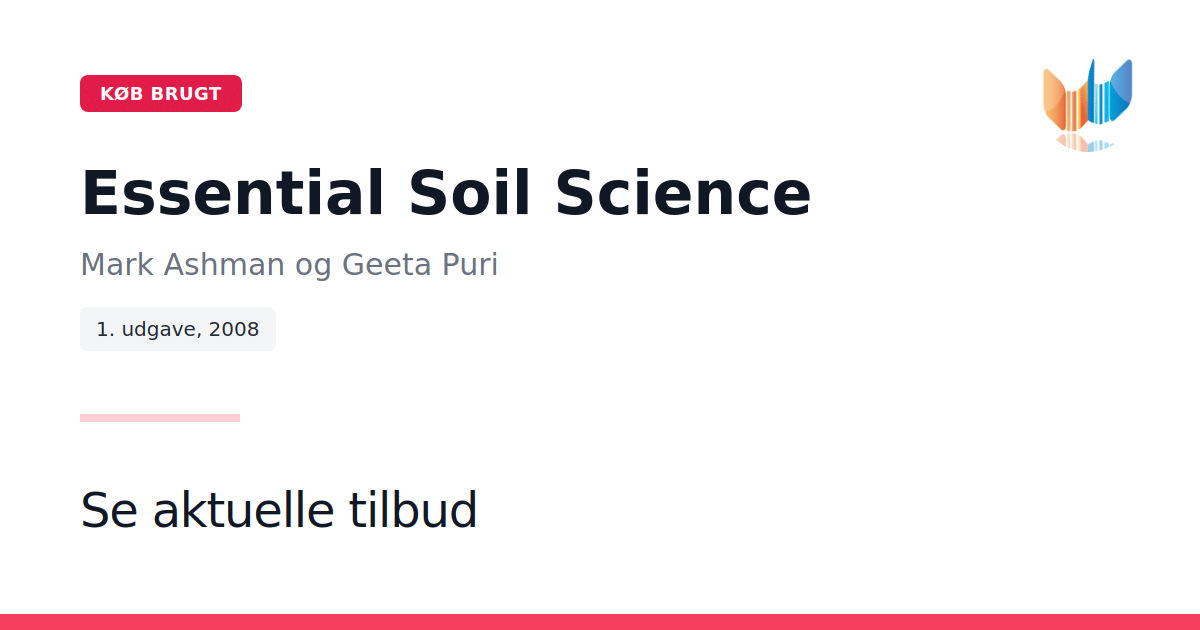 KØB BRUGT

Essential Soil Science

Mark Ashman og Geeta Puri

1. udgave, 2008

Se aktuelle tilbud