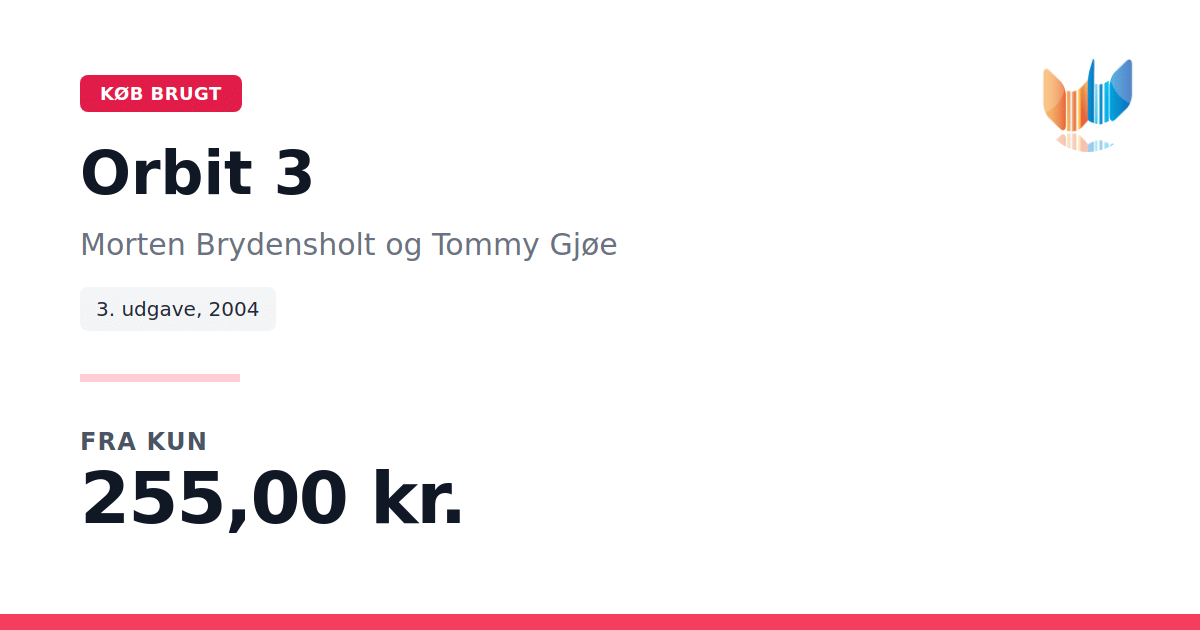 KØB BRUGT

Orbit 3

Morten Brydensholt og Tommy Gjøe

3. udgave, 2004

FRA KUN

255,00 kr.